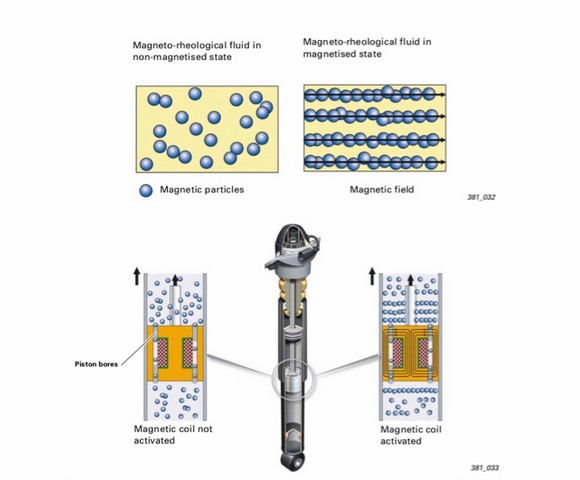 Magneto-rheological fluid in non-magnetised state

Magneto-rheological fluid in magnetised state

Magnetic particles

Magnetic field

381_032

Piston bores

Magnetic coil not activated

Magnetic coil activated

381_033