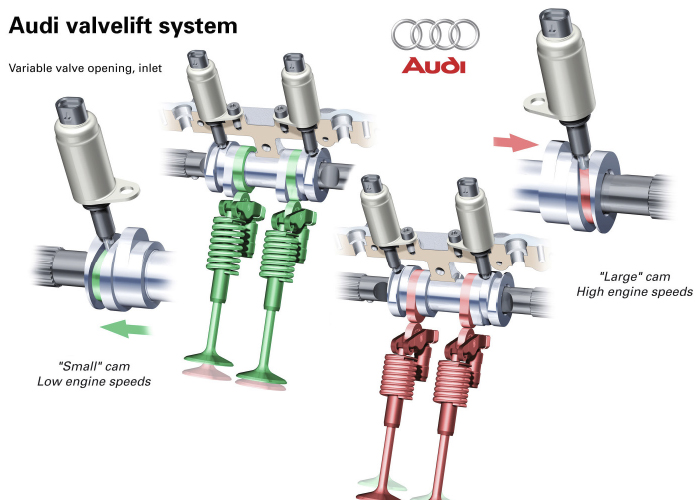 Audi valvelift system

Variable valve opening, inlet

Audi

"Large" cam
High engine speeds

"Small" cam
Low engine speeds